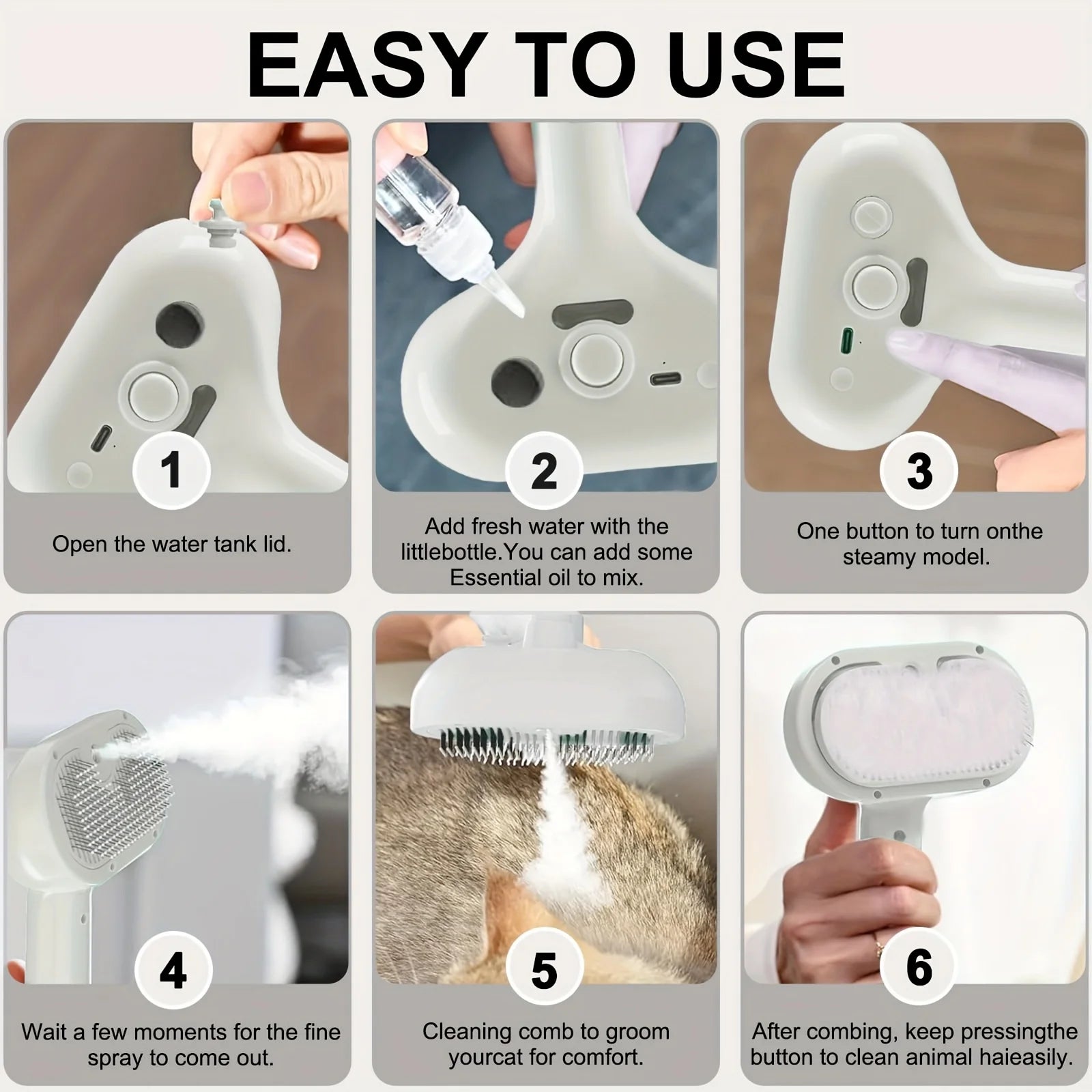 EASY TO USE

1

Open the water tank lid.

2

Add fresh water with the littlebottle.You can add some Essential oil to mix.

3

One button to turn onthe steamy model.

4

Wait a few moments for the fine spray to come out.

5

Cleaning comb to groom yourcat for comfort.

6

After combing, keep pressingthe button to clean animal haieasily.