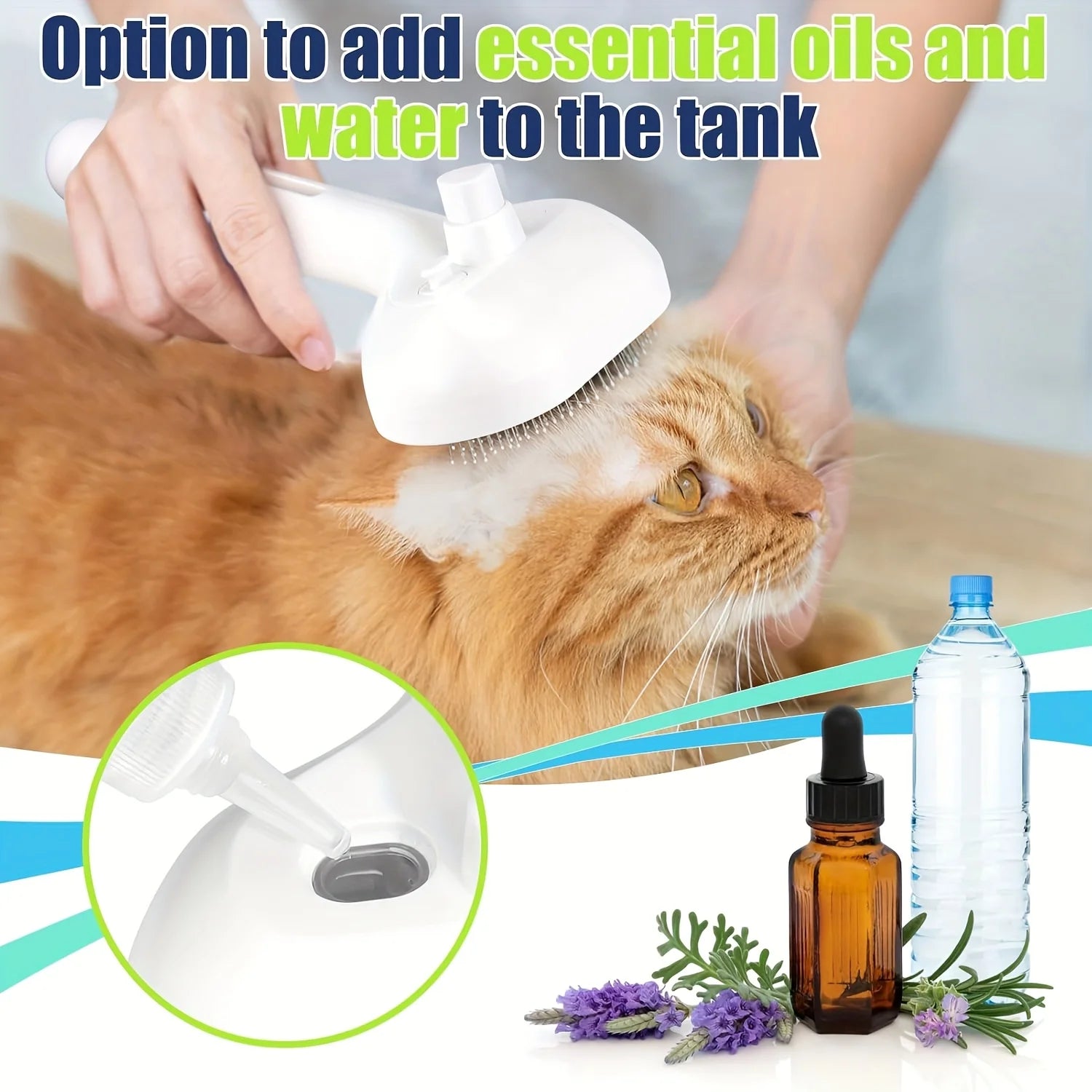 Option to add essential oils and water to the tank